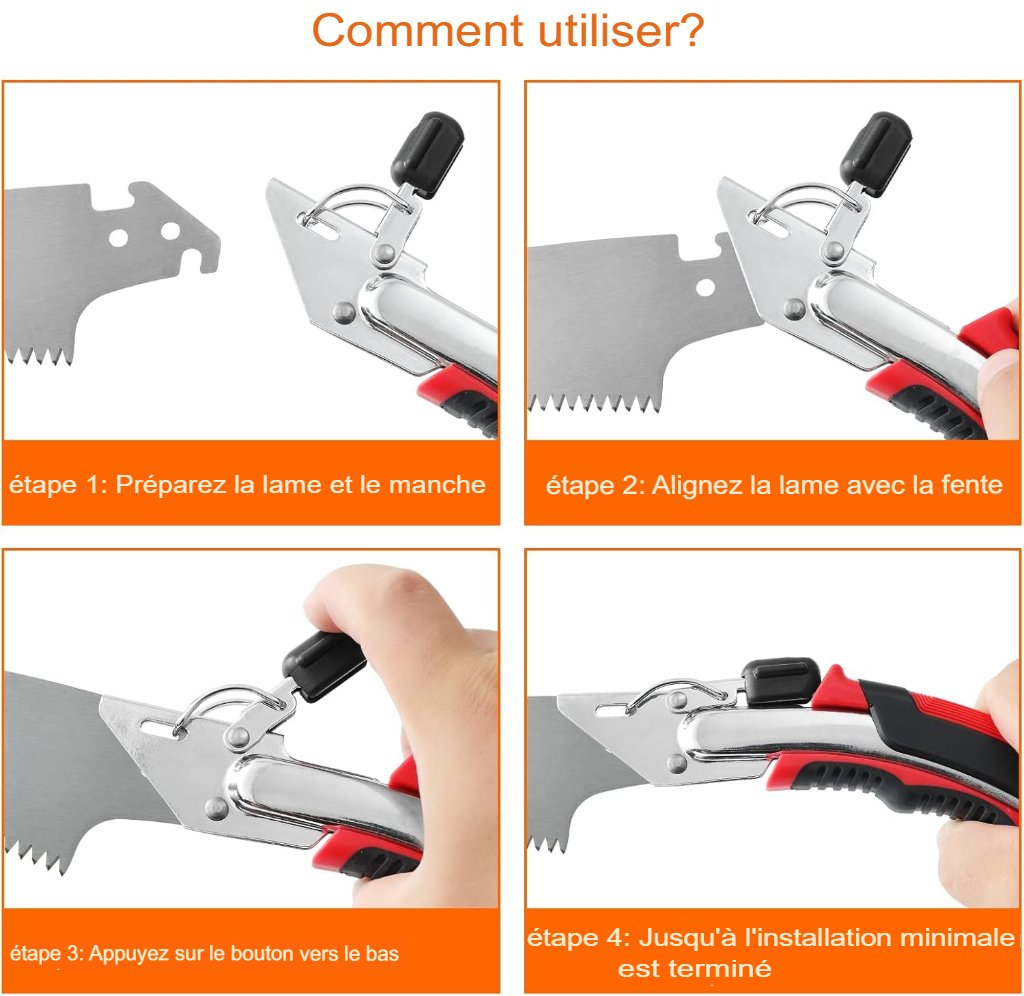 Comment utiliser?

étape 1: Préparez la lame et le manche

étape 2: Alignez la lame avec la fente

étape 3: Appuyez sur le bouton vers le bas

étape 4: Jusqu'à l'installation minimale est terminé