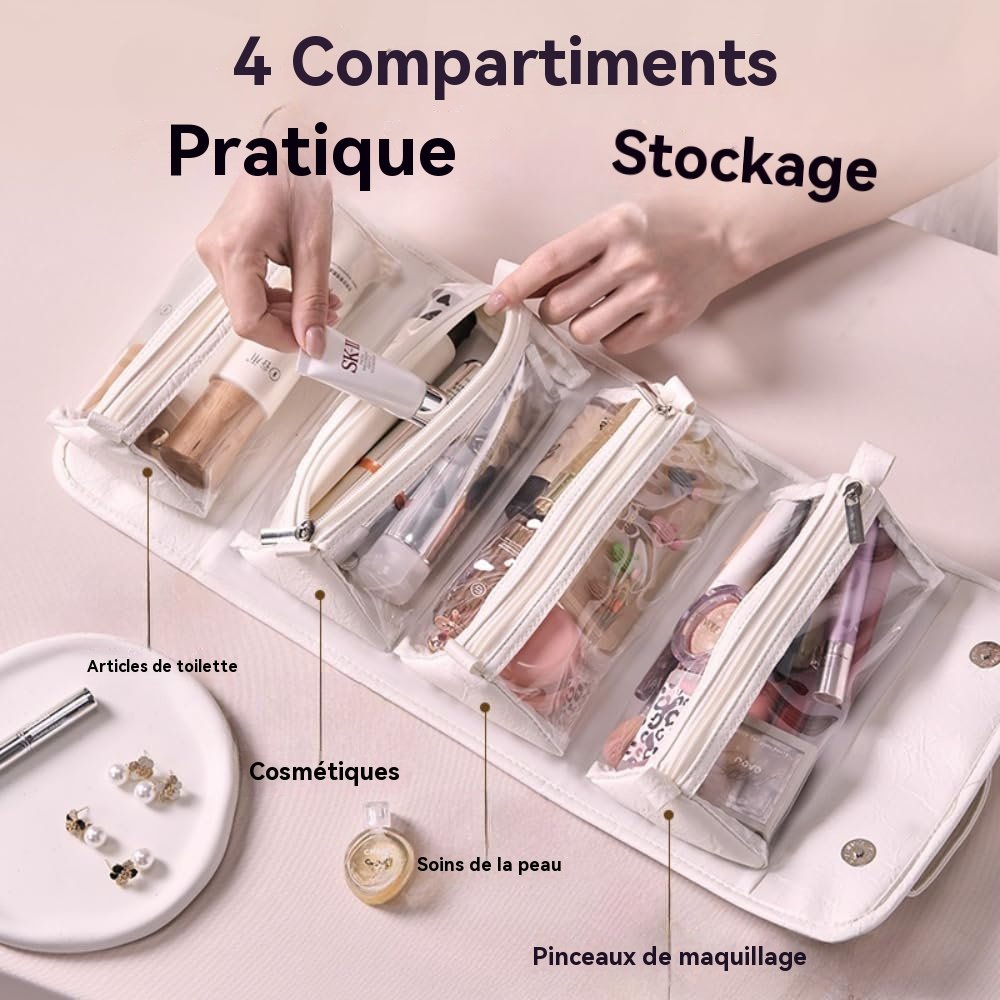 4 Compartiments

Pratique

Stockage

SK-II

Articles de toilette

Cosmétiques

Soins de la peau

Pinceaux de maquillage