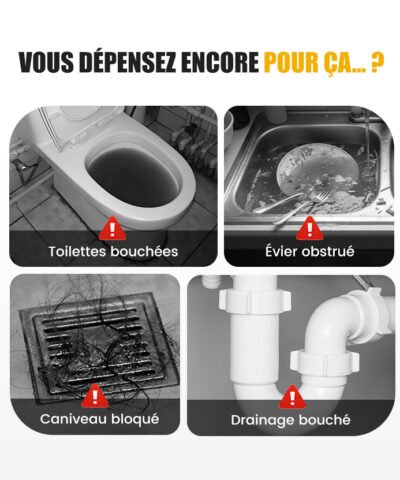 VOUS DÉPENSEZ ENCORE POUR ÇA... ?

Toilettes bouchées

Évier obstrué

Caniveau bloqué

Drainage bouché