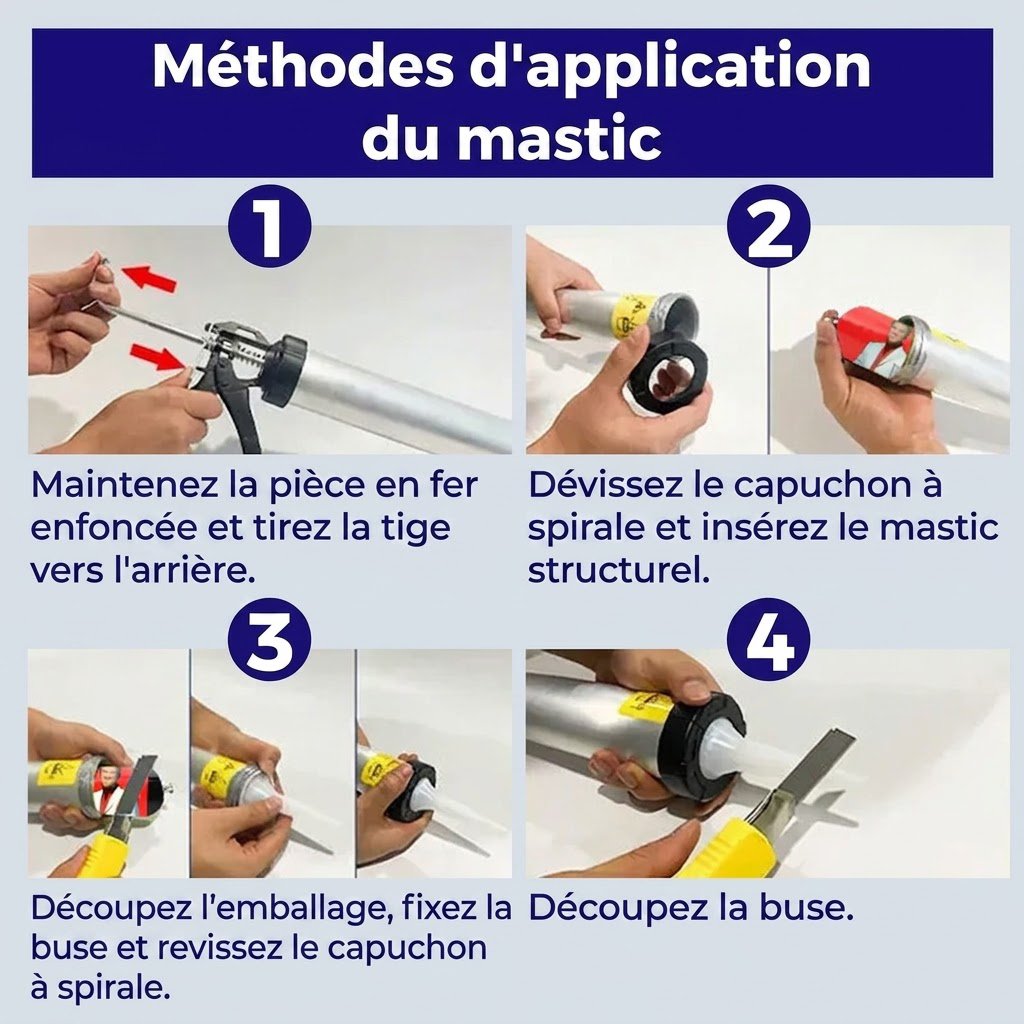 Méthodes d'application du mastic

1

Maintenez la pièce en fer enfoncée et tirez la tige vers l'arrière.

2

Dévissez le capuchon à spirale et insérez le mastic structurel.

3

Découpez l'emballage, fixez la buse et revissez le capuchon à spirale.

4

Découpez la buse.